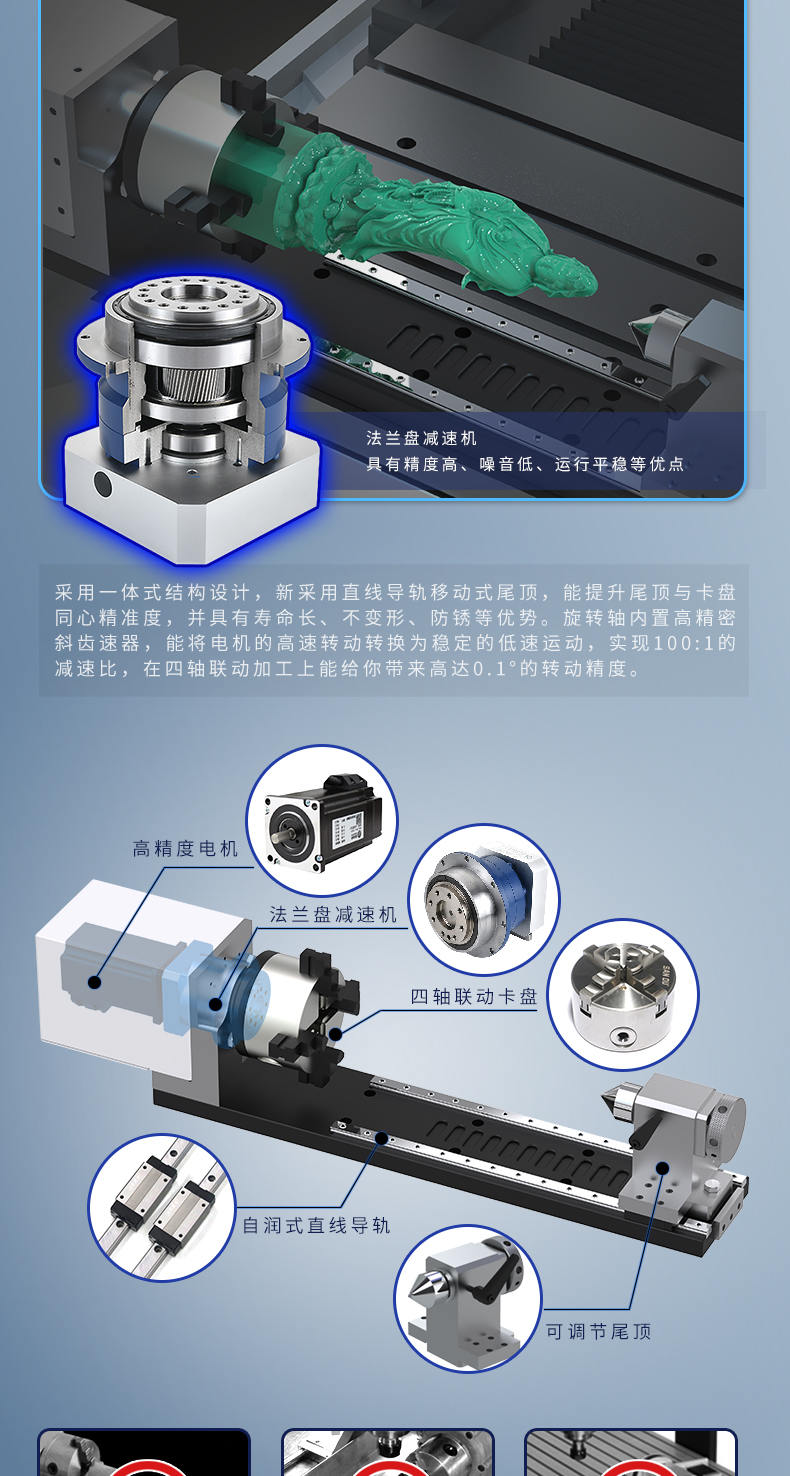 法兰盘减速机
具有精度高、噪音低、运行平稳等优点

采用一体式结构设计，新采用直线导轨移动式尾顶，能提升尾顶与卡盘同心精准度，并具有寿命长、不变形、防锈等优势。旋转轴内置高精密斜齿速器，能将电机的高速转动转换为稳定的低速运动，实现100:1的减速比，在四轴联动加工上能给你带来高达0.1°的转动精度。

高精度电机

法兰盘减速机

四轴联动卡盘

自润式直线导轨

可调节尾顶